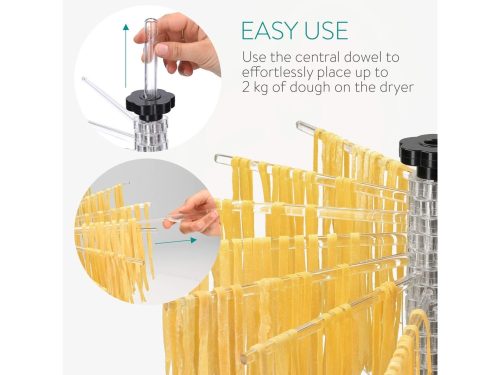 EASY USE

Use the central dowel to effortlessly place up to 2 kg of dough on the dryer